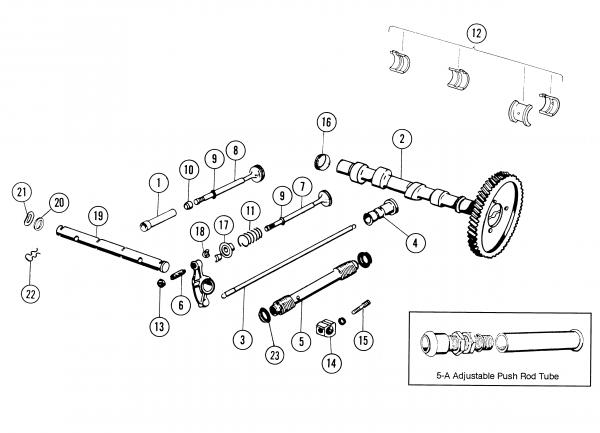 12

16

2

10

9

8

1

9

7

21

20

19

11

18

17

4

22

6

13

3

23

5

14

15

5-A Adjustable Push Rod Tube